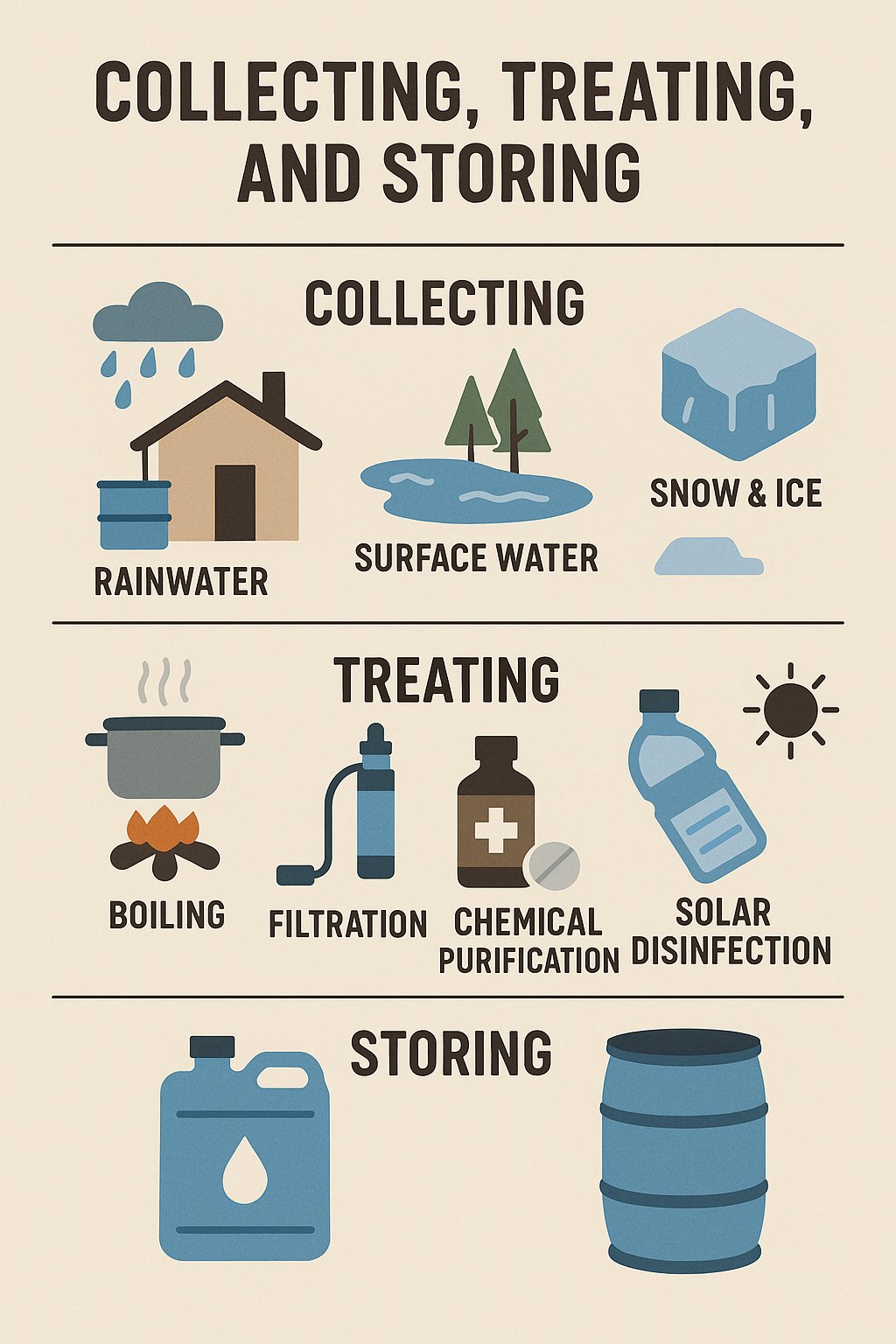 COLLECTING, TREATING, AND STORING

COLLECTING

RAINWATER

SURFACE WATER

SNOW & ICE

TREATING

BOILING

FILTRATION

CHEMICAL PURIFICATION

SOLAR DISINFECTION

STORING